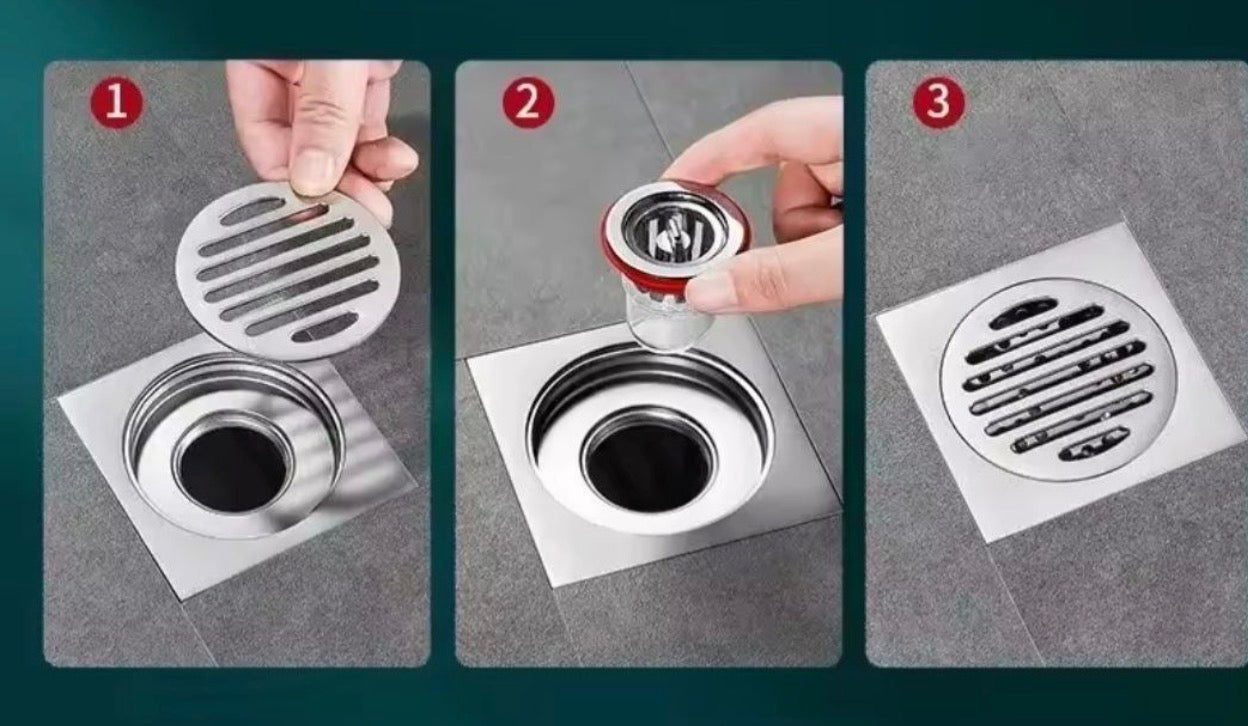 1

2

3