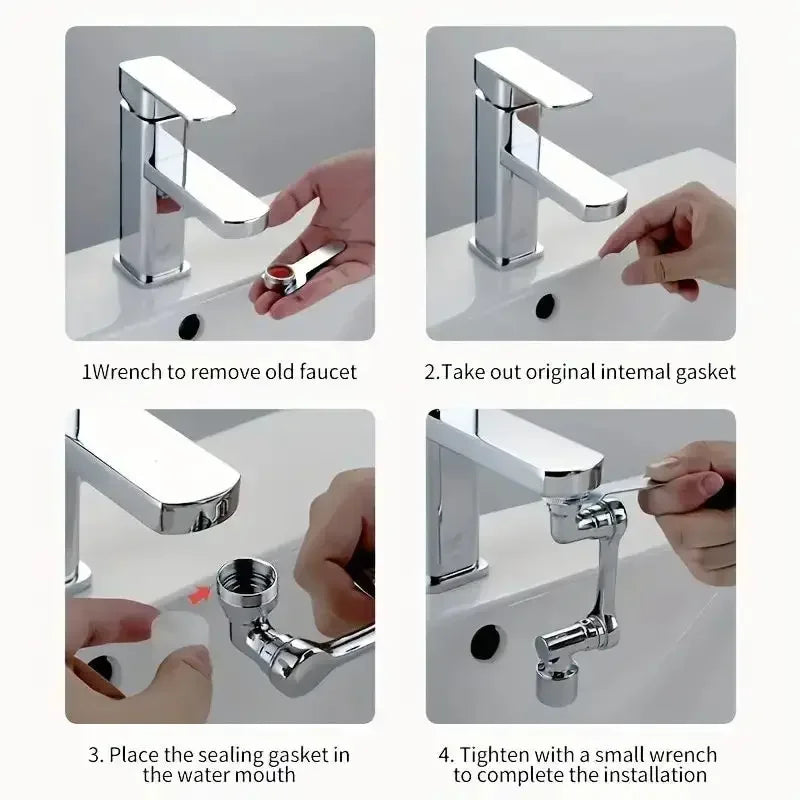 1Wrench to remove old faucet

2.Take out original intemal gasket

3. Place the sealing gasket in the water mouth

4. Tighten with a small wrench to complete the installation